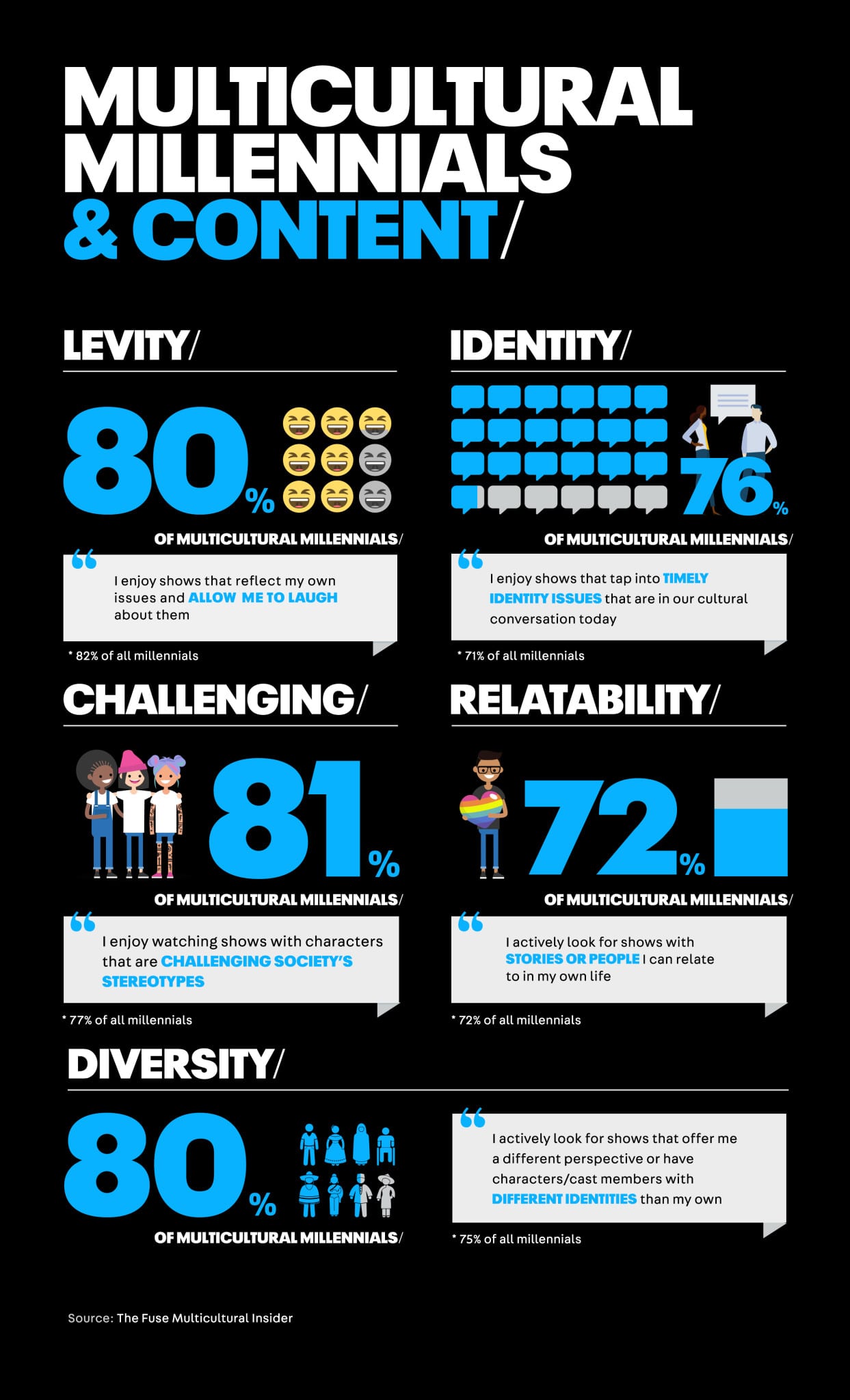 MULTICULTURAL MILLENNIALS & CONTENT/

LEVITY/

80%

OF MULTICULTURAL MILLENNIALS/

“ I enjoy shows that reflect my own issues and ALLOW ME TO LAUGH about them

* 82% of all millennials

IDENTITY/

76%

OF MULTICULTURAL MILLENNIALS/

“ I enjoy shows that tap into TIMELY IDENTITY ISSUES that are in our cultural conversation today

* 71% of all millennials

CHALLENGING/

81%

OF MULTICULTURAL MILLENNIALS/

“ I enjoy watching shows with characters that are CHALLENGING SOCIETY'S STEREOTYPES

* 77% of all millennials

RELATABILITY/

72%

OF MULTICULTURAL MILLENNIALS/

“ I actively look for shows with STORIES OR PEOPLE I can relate to in my own life

* 72% of all millennials

DIVERSITY/

80%

OF MULTICULTURAL MILLENNIALS/

“ I actively look for shows that offer me a different perspective or have characters/cast members with DIFFERENT IDENTITIES than my own

* 75% of all millennials

Source: The Fuse Multicultural Insider